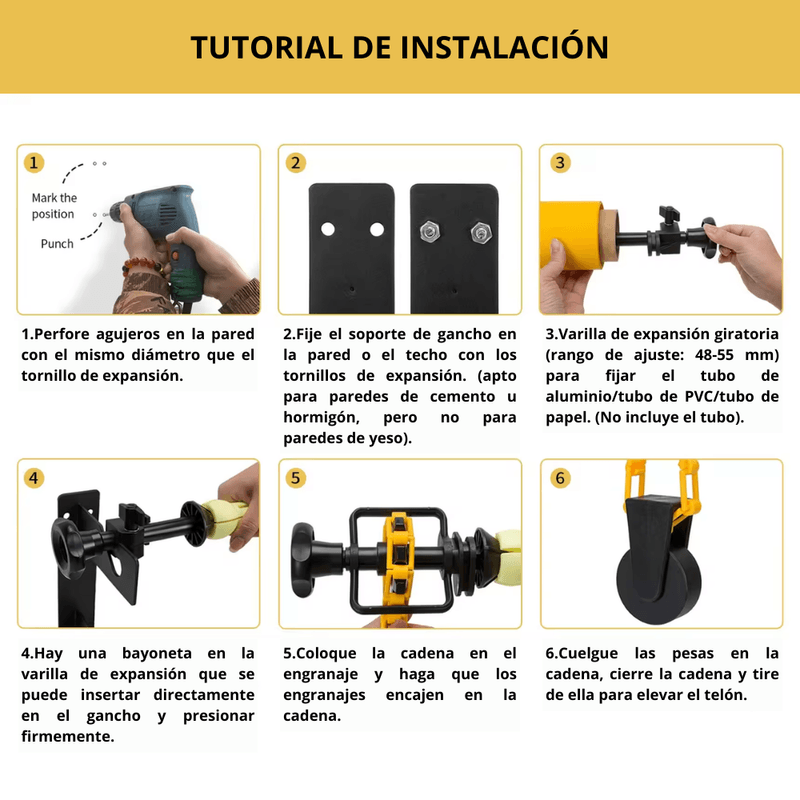 TUTORIAL DE INSTALACIÓN

1

Mark the position

Punch

1.Perfore agujeros en la pared con el mismo diámetro que el tornillo de expansión.

2

2.Fije el soporte de gancho en la pared o el techo con los tornillos de expansión. (apto para paredes de cemento u hormigón, pero no para paredes de yeso).

3

3.Varilla de expansión giratoria (rango de ajuste: 48-55 mm) para fijar el tubo de aluminio/tubo de PVC/tubo de papel. (No incluye el tubo).

4

4.Hay una bayoneta en la varilla de expansión que se puede insertar directamente en el gancho y presionar firmemente.

5

5.Coloque la cadena en el engranaje y haga que los engranajes encajen en la cadena.

6

6.Cuelgue las pesas en la cadena, cierre la cadena y tire de ella para elevar el telón.