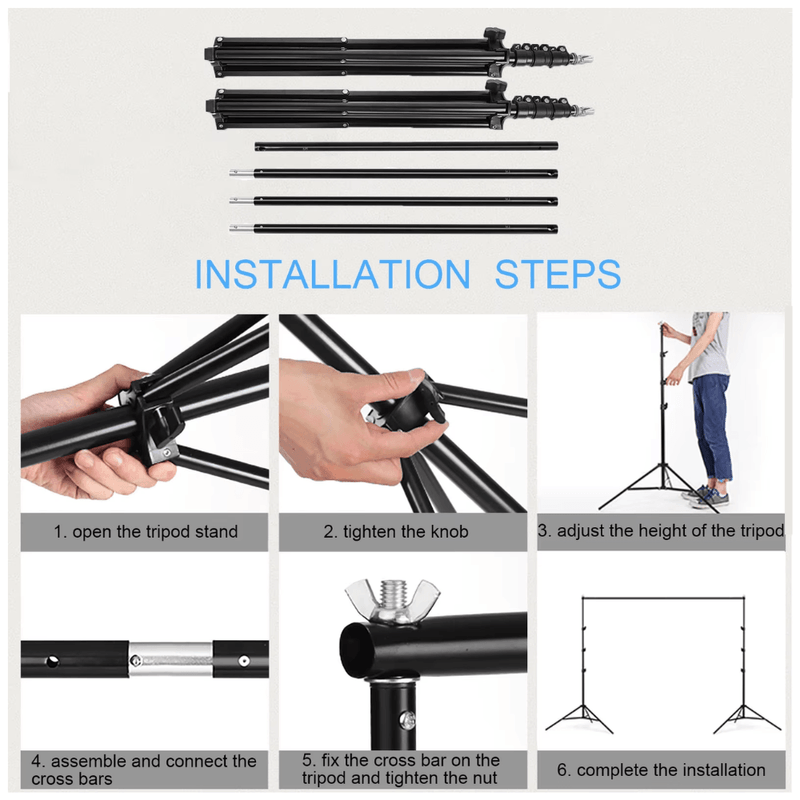 INSTALLATION STEPS

1. open the tripod stand

2. tighten the knob

3. adjust the height of the tripod

4. assemble and connect the cross bars

5. fix the cross bar on the tripod and tighten the nut

6. complete the installation