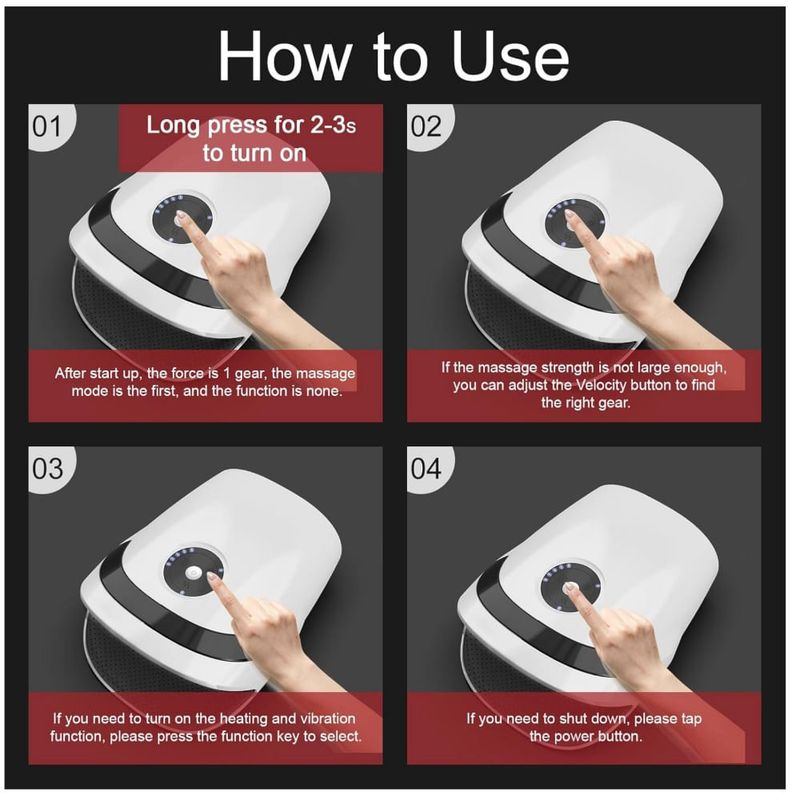 How to Use

01

Long press for 2-3s to turn on

After start up, the force is 1 gear, the massage mode is the first, and the function is none.

02

If the massage strength is not large enough, you can adjust the Velocity button to find the right gear.

03

If you need to turn on the heating and vibration function, please press the function key to select.

04

If you need to shut down, please tap the power button.