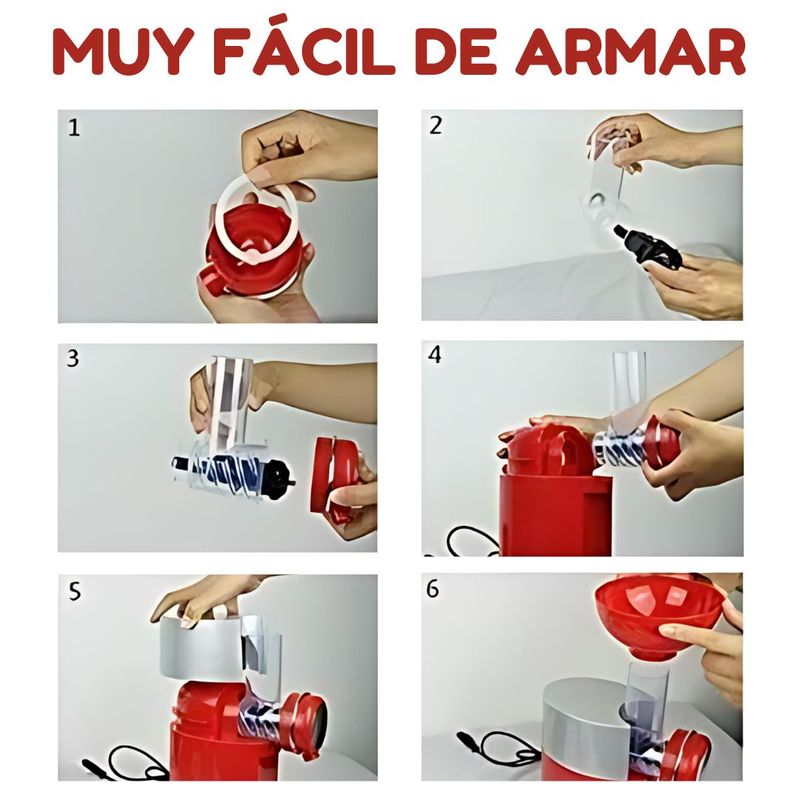 MUY FÁCIL DE ARMAR

1

2

3

4

5

6