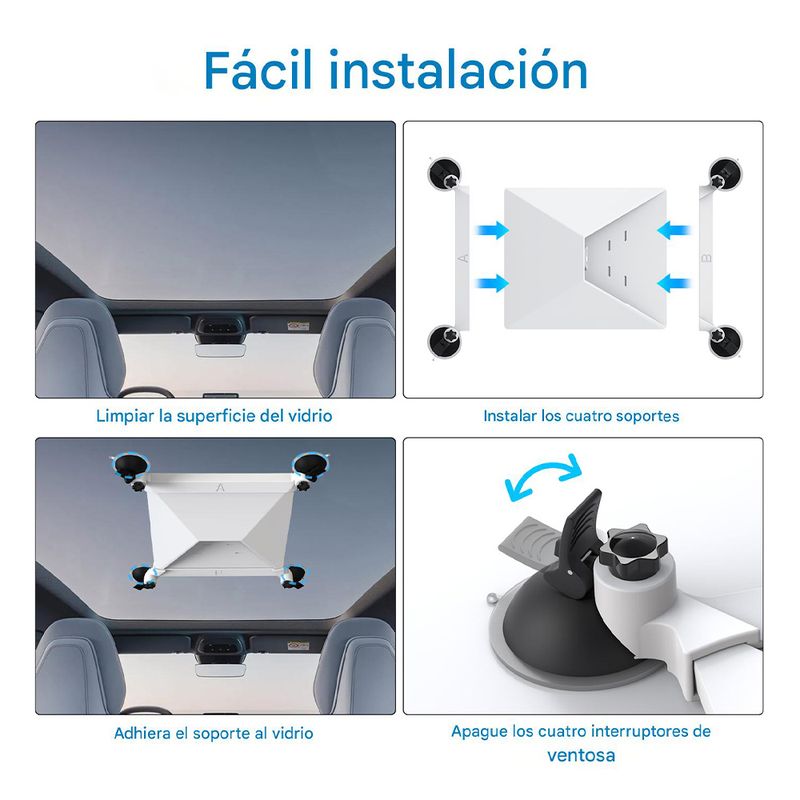 Fácil instalación

A

B

Limpiar la superficie del vidrio

Instalar los cuatro soportes

A

Adhiera el soporte al vidrio

Apague los cuatro interruptores de ventosa