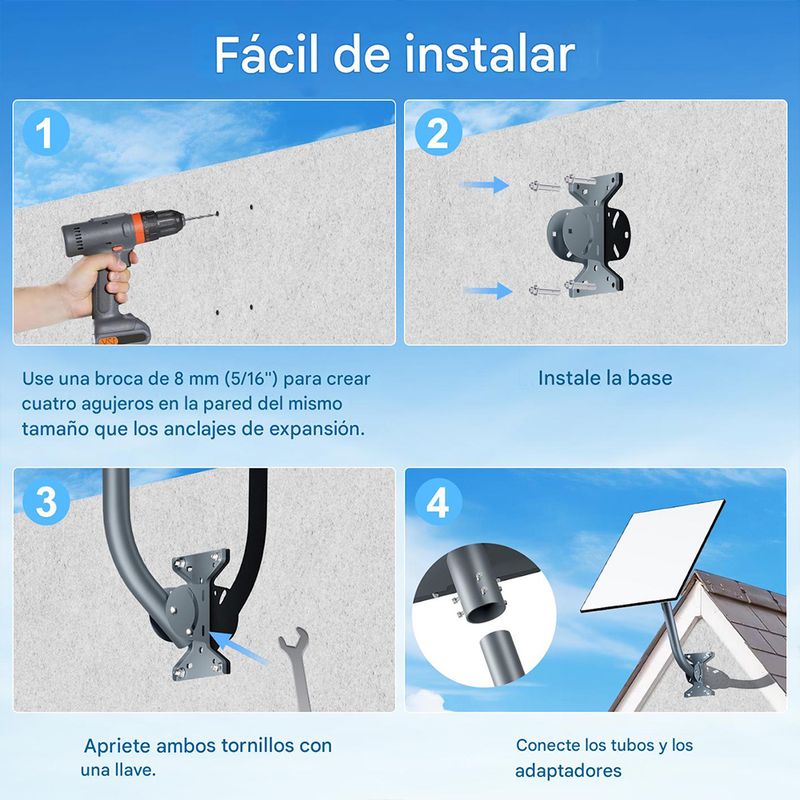 Fácil de instalar

1

Use una broca de 8 mm (5/16") para crear cuatro agujeros en la pared del mismo tamaño que los anclajes de expansión.

2

Instale la base

3

Apriete ambos tornillos con una llave.

4

Conecte los tubos y los adaptadores