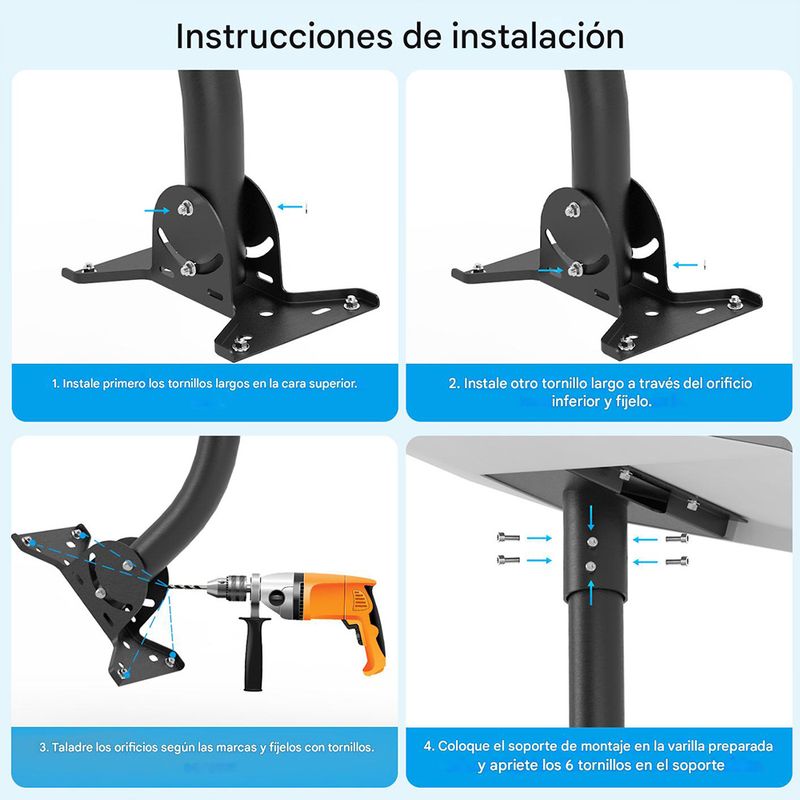 Instrucciones de instalación

1. Instale primero los tornillos largos en la cara superior.

2. Instale otro tornillo largo a través del orificio inferior y fíjelo.

3. Taladre los orificios según las marcas y fíjelos con tornillos.

4. Coloque el soporte de montaje en la varilla preparada y apriete los 6 tornillos en el soporte