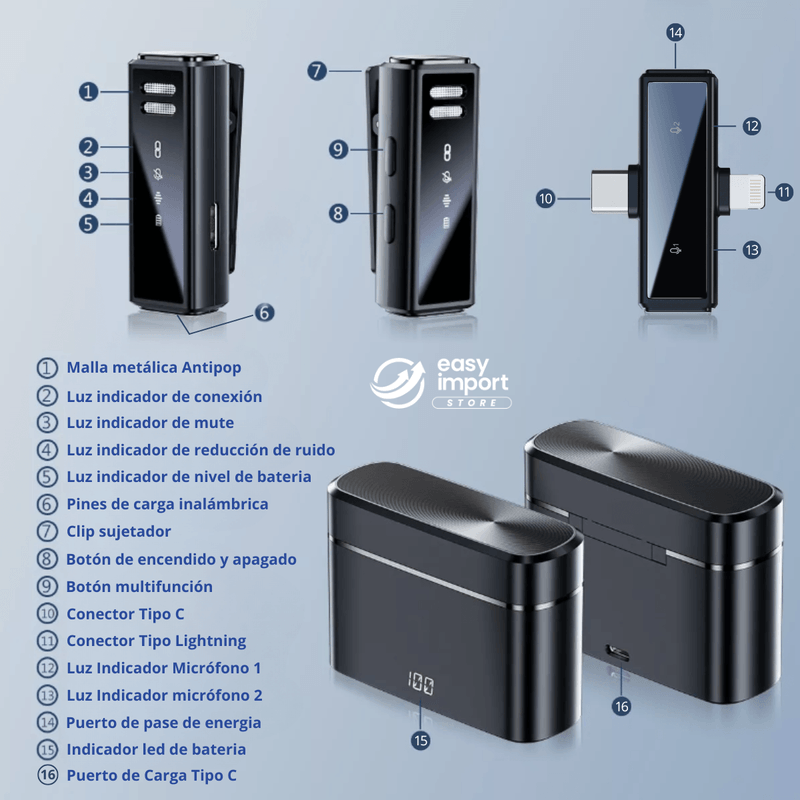 1
2
3
4
5
6
7
9
8
14
12
10
11
13

① Malla metálica Antipop
② Luz indicador de conexión
③ Luz indicador de mute
④ Luz indicador de reducción de ruido
⑤ Luz indicador de nivel de bateria
⑥ Pines de carga inalámbrica
⑦ Clip sujetador
⑧ Botón de encendido y apagado
⑨ Botón multifunción
⑩ Conector Tipo C
⑪ Conector Tipo Lightning
⑫ Luz Indicador Micrófono 1
⑬ Luz Indicador micrófono 2
⑭ Puerto de pase de energia
⑮ Indicador led de bateria
⑯ Puerto de Carga Tipo C

easy import STORE

100
15
16