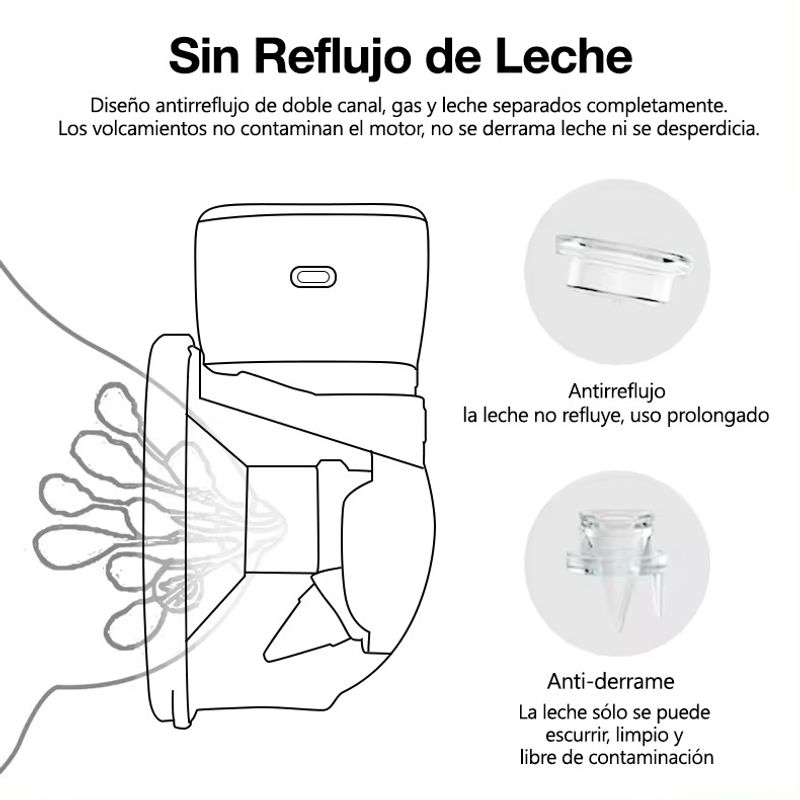 Sin Reflujo de Leche

Diseño antirreflujo de doble canal, gas y leche separados completamente. Los volcamientos no contaminan el motor, no se derrama leche ni se desperdicia.

Antirreflujo
la leche no refluye, uso prolongado

Anti-derrame
La leche sólo se puede escurrir, limpio y libre de contaminación