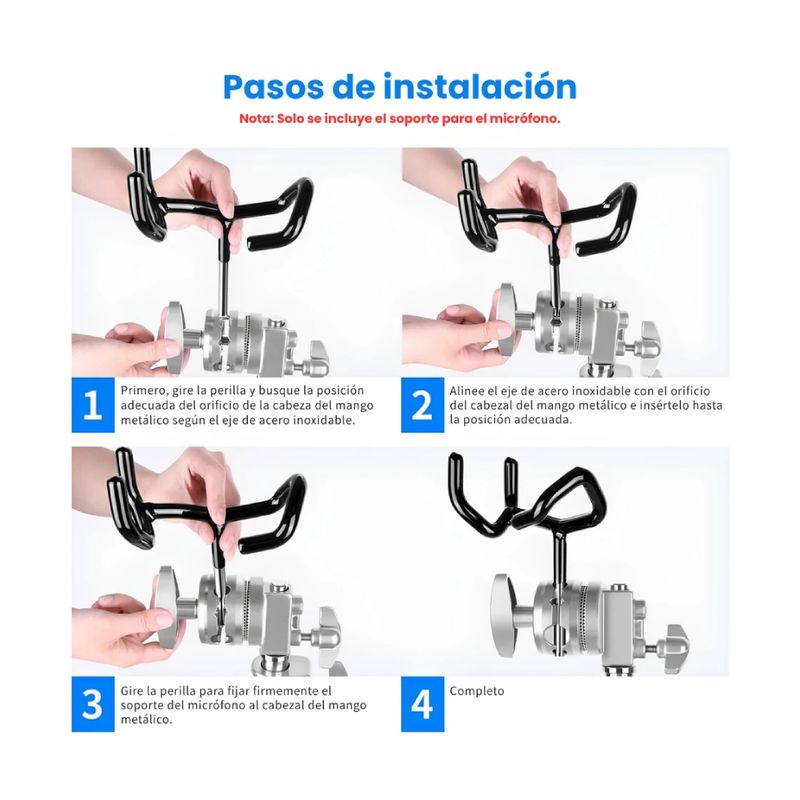 Pasos de instalación

Nota: Solo se incluye el soporte para el micrófono.

1 Primero, gire la perilla y busque la posición adecuada del orificio de la cabeza del mango metálico según el eje de acero inoxidable.

2 Alinee el eje de acero inoxidable con el orificio del cabezal del mango metálico e insértelo hasta la posición adecuada.

3 Gire la perilla para fijar firmemente el soporte del micrófono al cabezal del mango metálico.

4 Completo